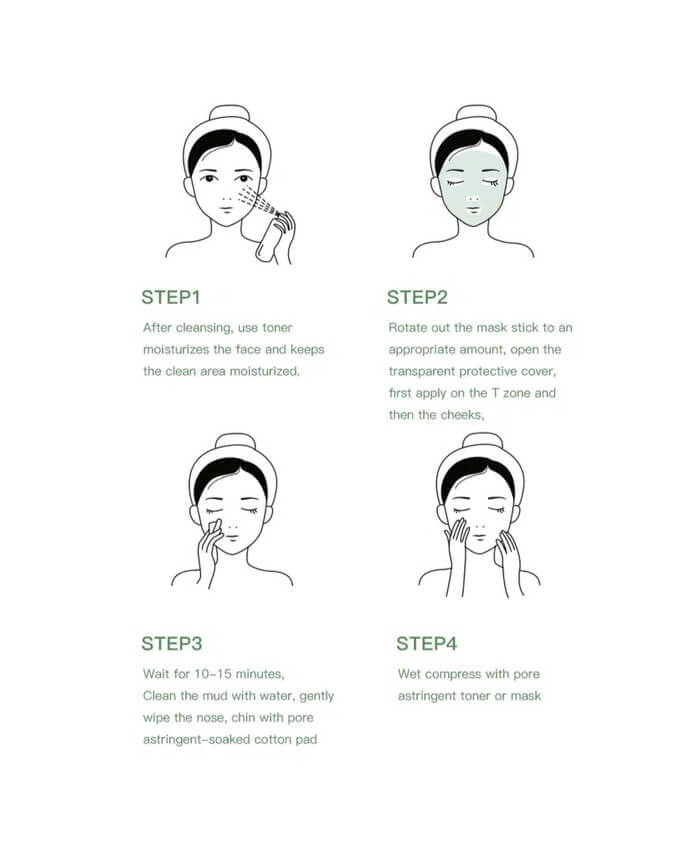 STEP1

After cleansing, use toner moisturizes the face and keeps the clean area moisturized.

STEP2

Rotate out the mask stick to an appropriate amount, open the transparent protective cover, first apply on the T zone and then the cheeks,

STEP3

Wait for 10-15 minutes,
Clean the mud with water, gently wipe the nose, chin with pore astringent-soaked cotton pad

STEP4

Wet compress with pore astringent toner or mask