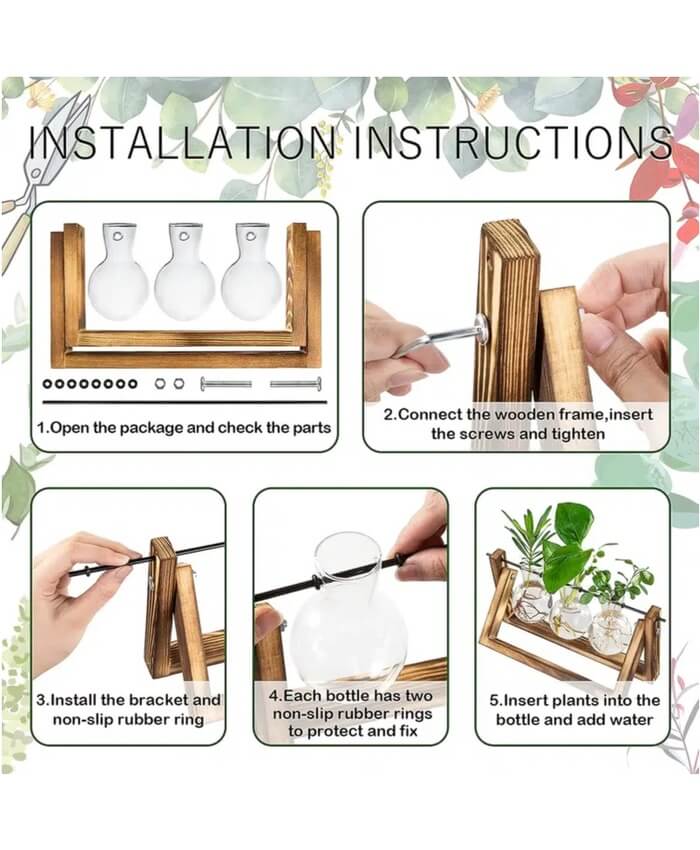 INSTALLATION INSTRUCTIONS

1.Open the package and check the parts

2.Connect the wooden frame,insert the screws and tighten

3.Install the bracket and non-slip rubber ring

4.Each bottle has two non-slip rubber rings to protect and fix

5.Insert plants into the bottle and add water