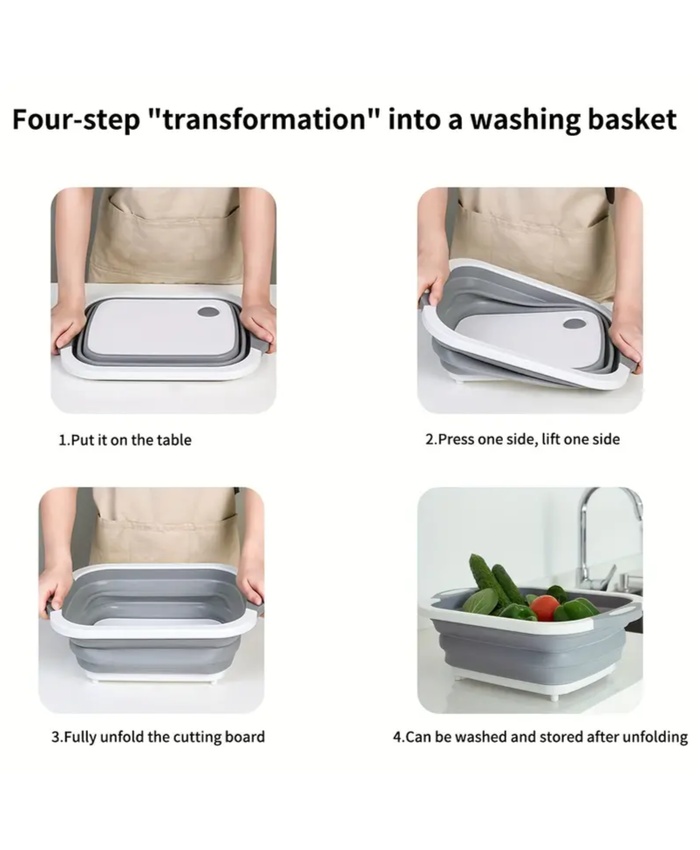 Four-step "transformation" into a washing basket

1.Put it on the table

2.Press one side, lift one side

3.Fully unfold the cutting board

4.Can be washed and stored after unfolding